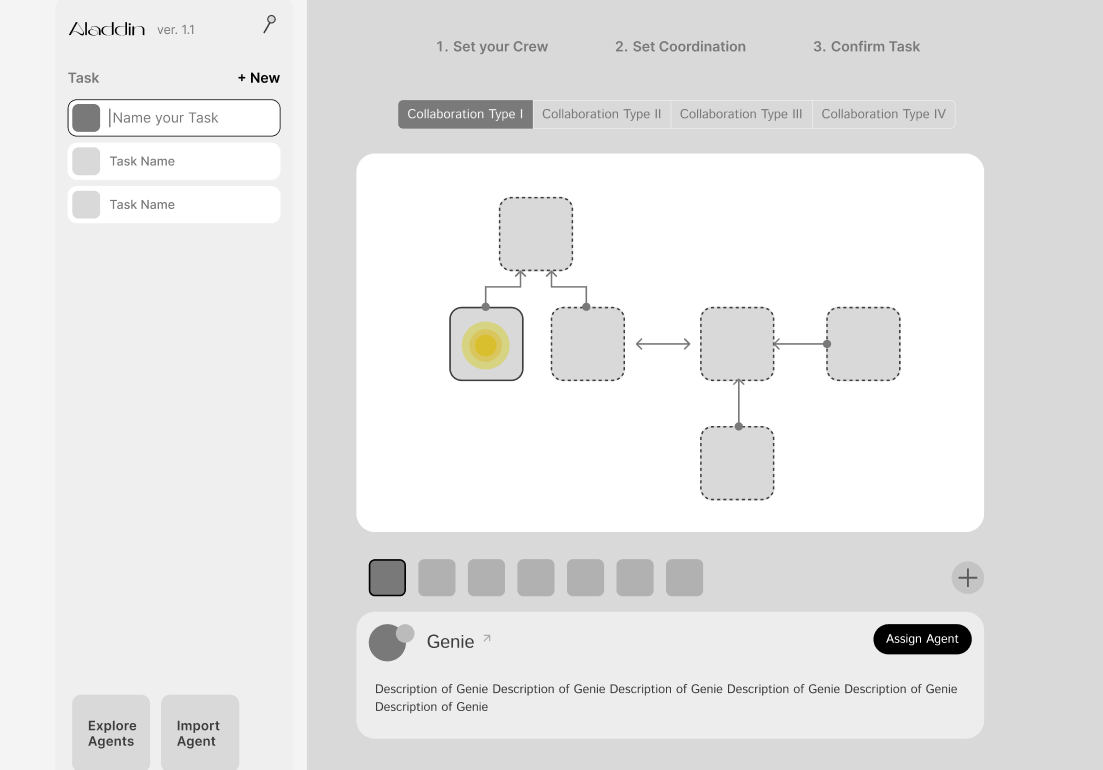 Aladdin ver. 1.1

Task + New

Name your Task

Task Name

Task Name

Explore Agents

Import Agent

1. Set your Crew 2. Set Coordination 3. Confirm Task

Collaboration Type I Collaboration Type II Collaboration Type III Collaboration Type IV

Genie

Assign Agent

Description of Genie Description of Genie Description of Genie Description of Genie Description of Genie Description of Genie